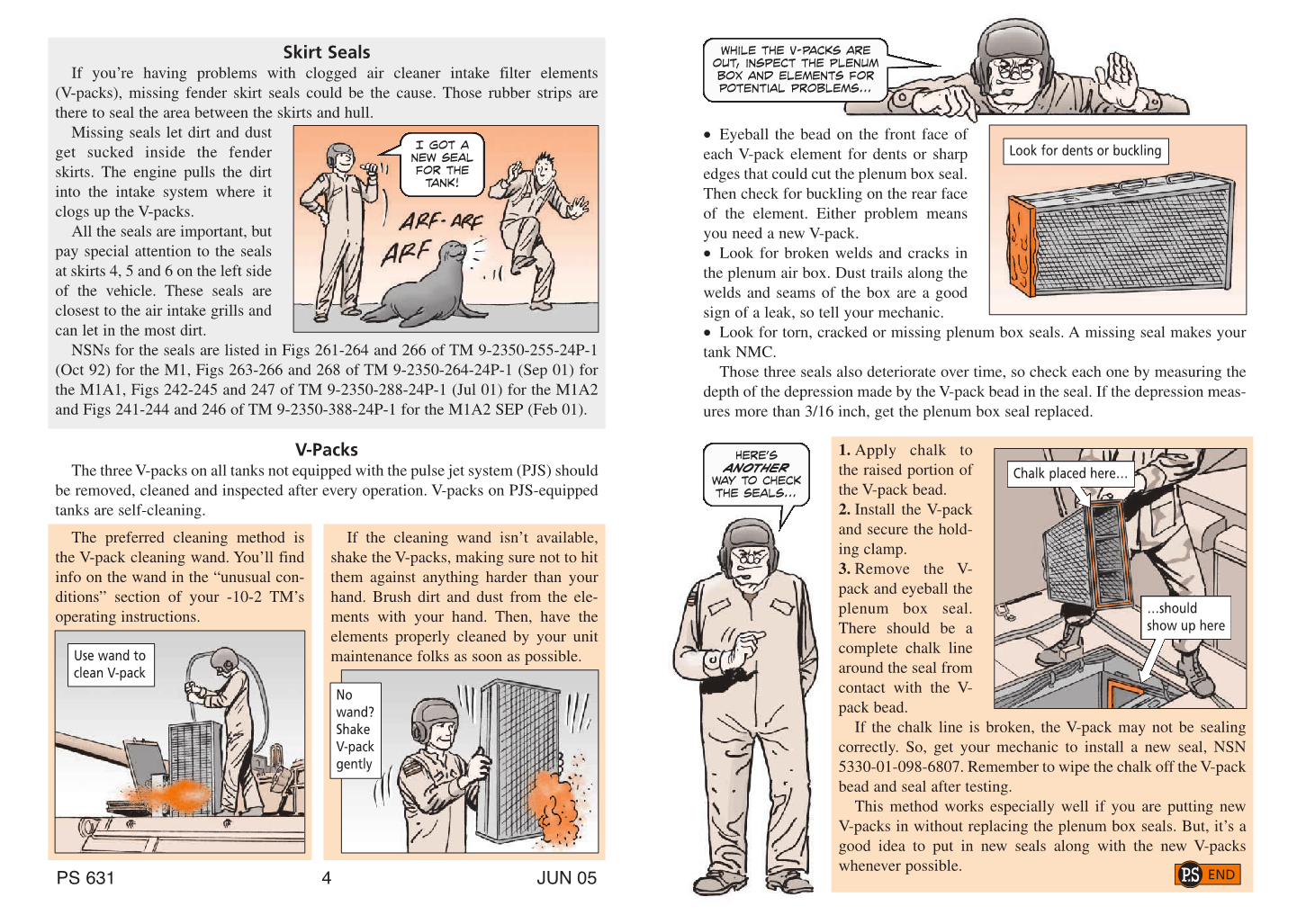 Skirt Seals

If you're having problems with clogged air cleaner intake filter elements (V-packs), missing fender skirt seals could be the cause. Those rubber strips are there to seal the area between the skirts and hull.

Missing seals let dirt and dust get sucked inside the fender skirts. The engine pulls the dirt into the intake system where it clogs up the V-packs.

All the seals are important, but pay special attention to the seals at skirts 4, 5 and 6 on the left side of the vehicle. These seals are closest to the air intake grills and can let in the most dirt.

I GOT A NEW SEAL FOR THE TANK!

ARF-ARF

ARF

NSNs for the seals are listed in Figs 261-264 and 266 of TM 9-2350-255-24P-1 (Oct 92) for the M1, Figs 263-266 and 268 of TM 9-2350-264-24P-1 (Sep 01) for the M1A1, Figs 242-245 and 247 of TM 9-2350-288-24P-1 (Jul 01) for the M1A2 and Figs 241-244 and 246 of TM 9-2350-388-24P-1 for the M1A2 SEP (Feb 01).

V-Packs

The three V-packs on all tanks not equipped with the pulse jet system (PJS) should be removed, cleaned and inspected after every operation. V-packs on PJS-equipped tanks are self-cleaning.

The preferred cleaning method is the V-pack cleaning wand. You'll find info on the wand in the "unusual conditions" section of your -10-2 TM's operating instructions.

Use wand to clean V-pack

If the cleaning wand isn't available, shake the V-packs, making sure not to hit them against anything harder than your hand. Brush dirt and dust from the elements with your hand. Then, have the elements properly cleaned by your unit maintenance folks as soon as possible.

No wand? Shake V-pack gently

PS 631 4 JUN 05

WHILE THE V-PACKS ARE OUT, INSPECT THE PLENUM BOX AND ELEMENTS FOR POTENTIAL PROBLEMS...

• Eyeball the bead on the front face of each V-pack element for dents or sharp edges that could cut the plenum box seal. Then check for buckling on the rear face of the element. Either problem means you need a new V-pack.

• Look for broken welds and cracks in the plenum air box. Dust trails along the welds and seams of the box are a good sign of a leak, so tell your mechanic.

Look for dents or buckling

• Look for torn, cracked or missing plenum box seals. A missing seal makes your tank NMC.

Those three seals also deteriorate over time, so check each one by measuring the depth of the depression made by the V-pack bead in the seal. If the depression measures more than 3/16 inch, get the plenum box seal replaced.

HERE'S ANOTHER WAY TO CHECK THE SEALS...

1. Apply chalk to the raised portion of the V-pack bead.
2. Install the V-pack and secure the holding clamp.
3. Remove the V-pack and eyeball the plenum box seal. There should be a complete chalk line around the seal from contact with the V-pack bead.

Chalk placed here...

...should show up here

If the chalk line is broken, the V-pack may not be sealing correctly. So, get your mechanic to install a new seal, NSN 5330-01-098-6807. Remember to wipe the chalk off the V-pack bead and seal after testing.

This method works especially well if you are putting new V-packs in without replacing the plenum box seals. But, it's a good idea to put in new seals along with the new V-packs whenever possible.

PS END